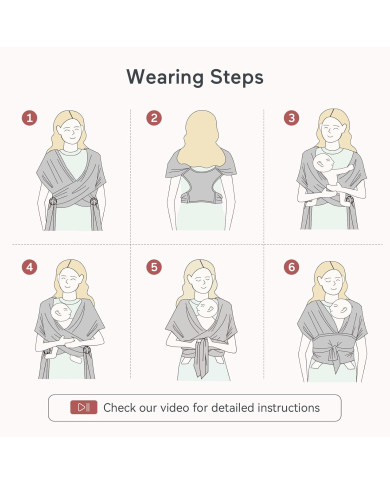 Wearing Steps

1

2

3

4

5

6

Check our video for detailed instructions