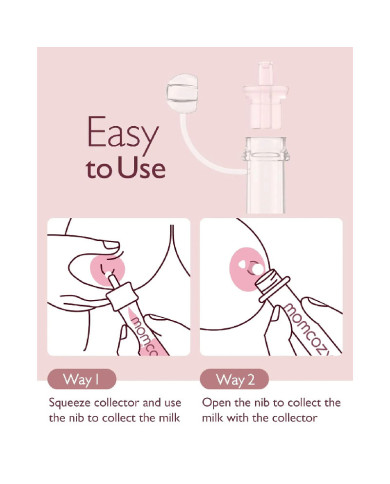 Easy to Use

momco

momcozy

Way 1

Squeeze collector and use the nib to collect the milk

Way 2

Open the nib to collect the milk with the collector