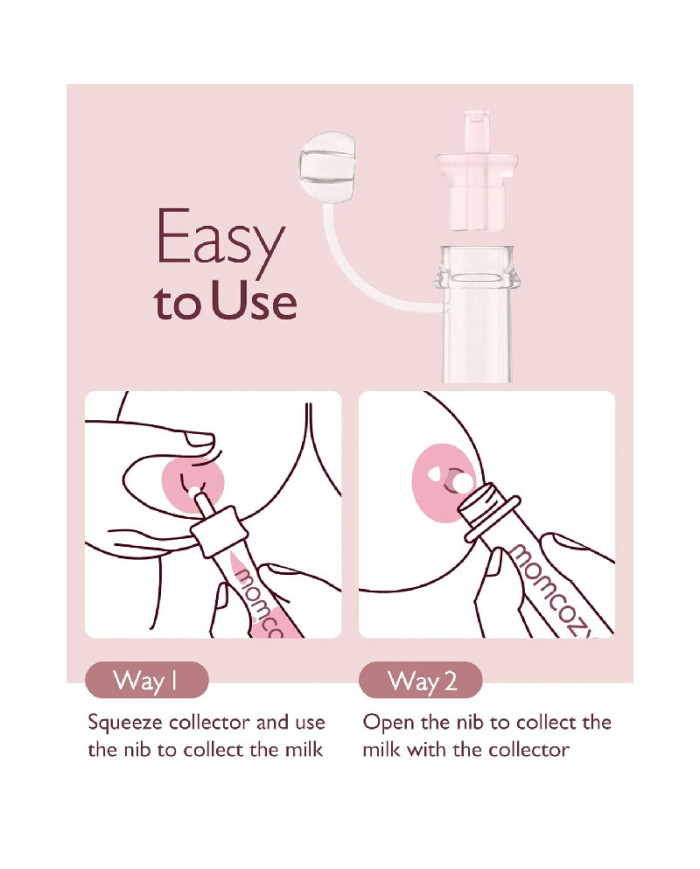 Easy
to Use

momco

momcozy

Way 1

Squeeze collector and use the nib to collect the milk

Way 2

Open the nib to collect the milk with the collector