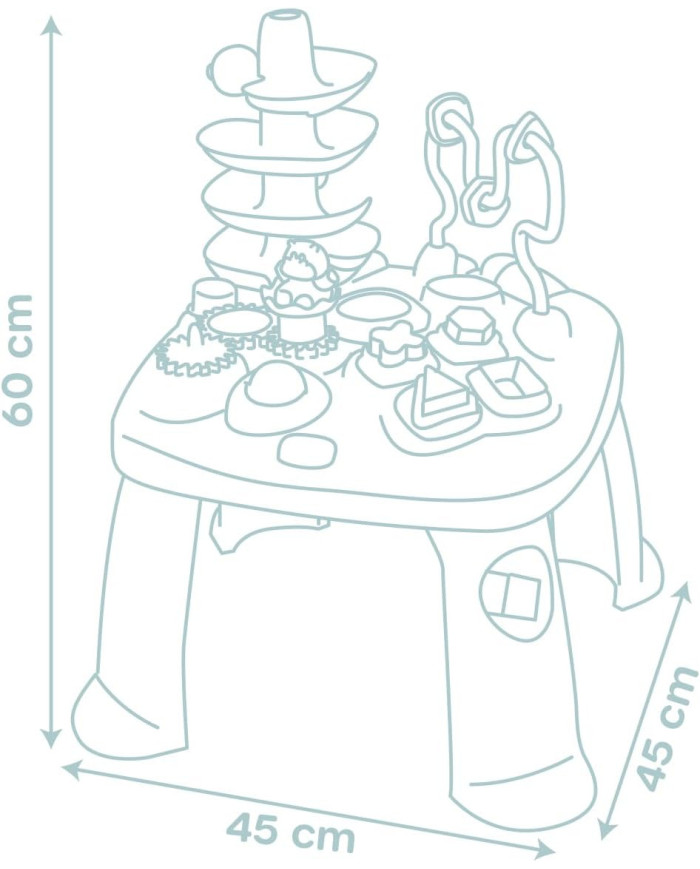 60 cm

45 cm

45 cm